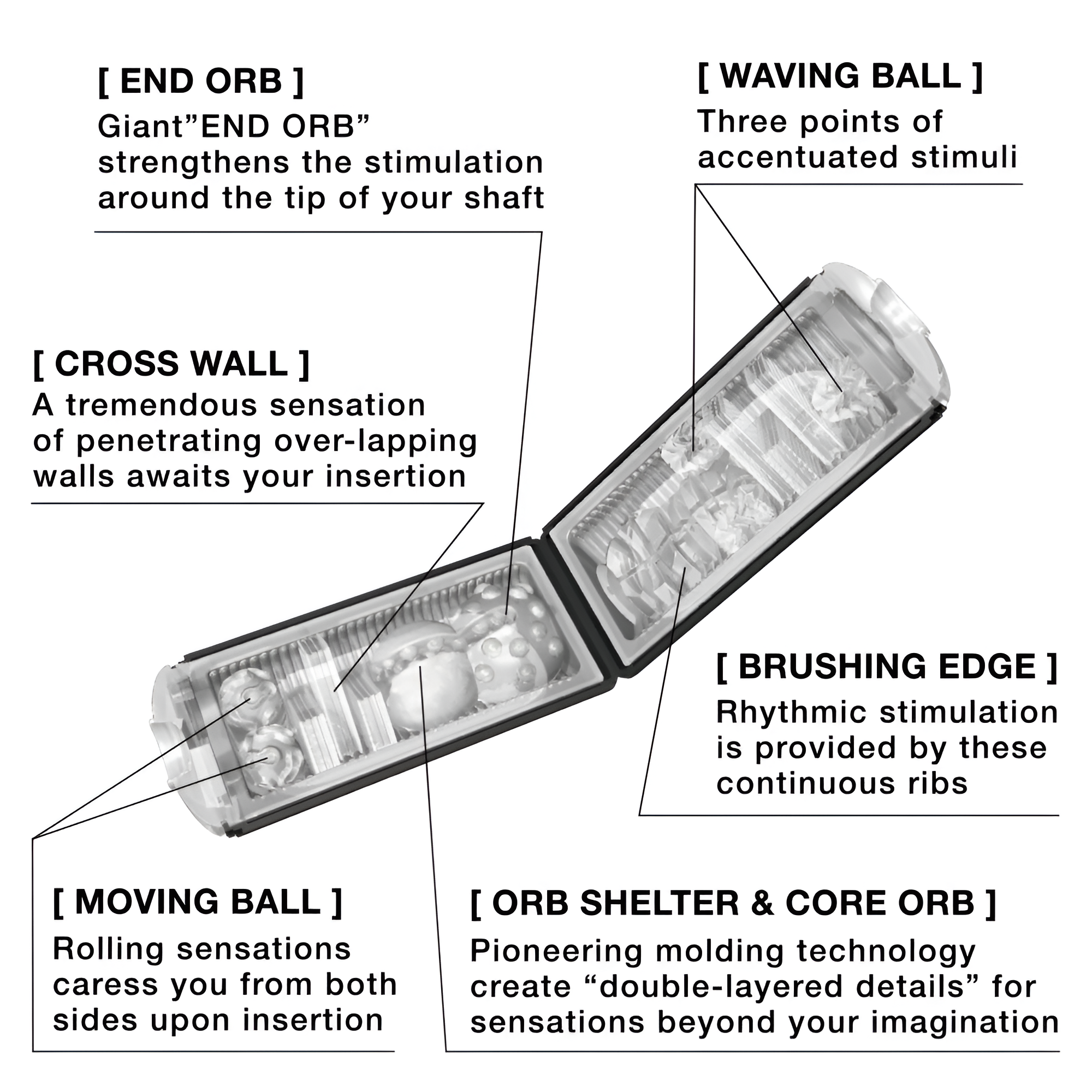 [ END ORB ]
Giant”END ORB” strengthens the stimulation around the tip of your shaft

[ WAVING BALL ]
Three points of accentuated stimuli

[ CROSS WALL ]
A tremendous sensation of penetrating over-lapping walls awaits your insertion

[ BRUSHING EDGE ]
Rhythmic stimulation is provided by these continuous ribs

[ MOVING BALL ]
Rolling sensations caress you from both sides upon insertion

[ ORB SHELTER & CORE ORB ]
Pioneering molding technology create “double-layered details” for sensations beyond your imagination